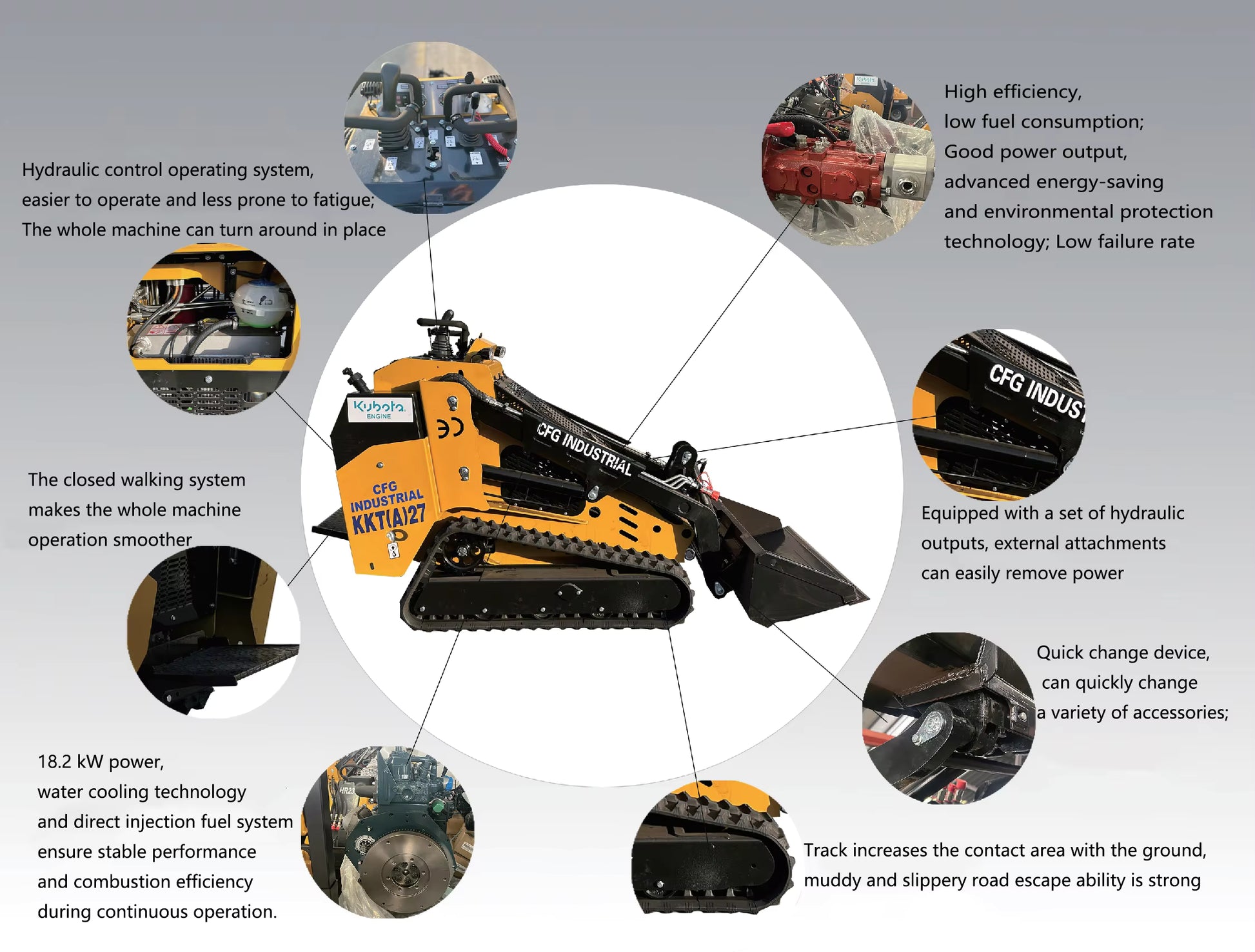 Hydraulic control operating system, easier to operate and less prone to fatigue; The whole machine can turn around in place

High efficiency, low fuel consumption; Good power output, advanced energy-saving and environmental protection technology; Low failure rate

Kubota ENGINE

CE

CFG INDUSTRIAL

CFG INDUSTRIAL KKT(A)27

CFG INDUS

The closed walking system makes the whole machine operation smoother

Equipped with a set of hydraulic outputs, external attachments can easily remove power

Quick change device, can quickly change a variety of accessories;

18.2 kW power, water cooling technology and direct injection fuel system ensure stable performance and combustion efficiency during continuous operation.

Track increases the contact area with the ground, muddy and slippery road escape ability is strong